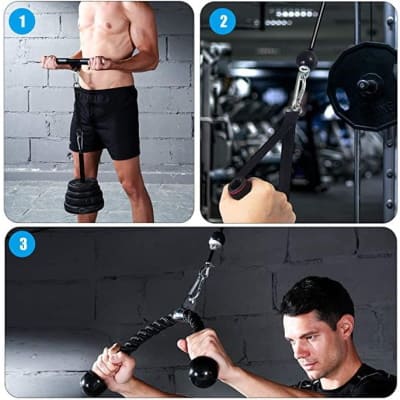 1

2

3